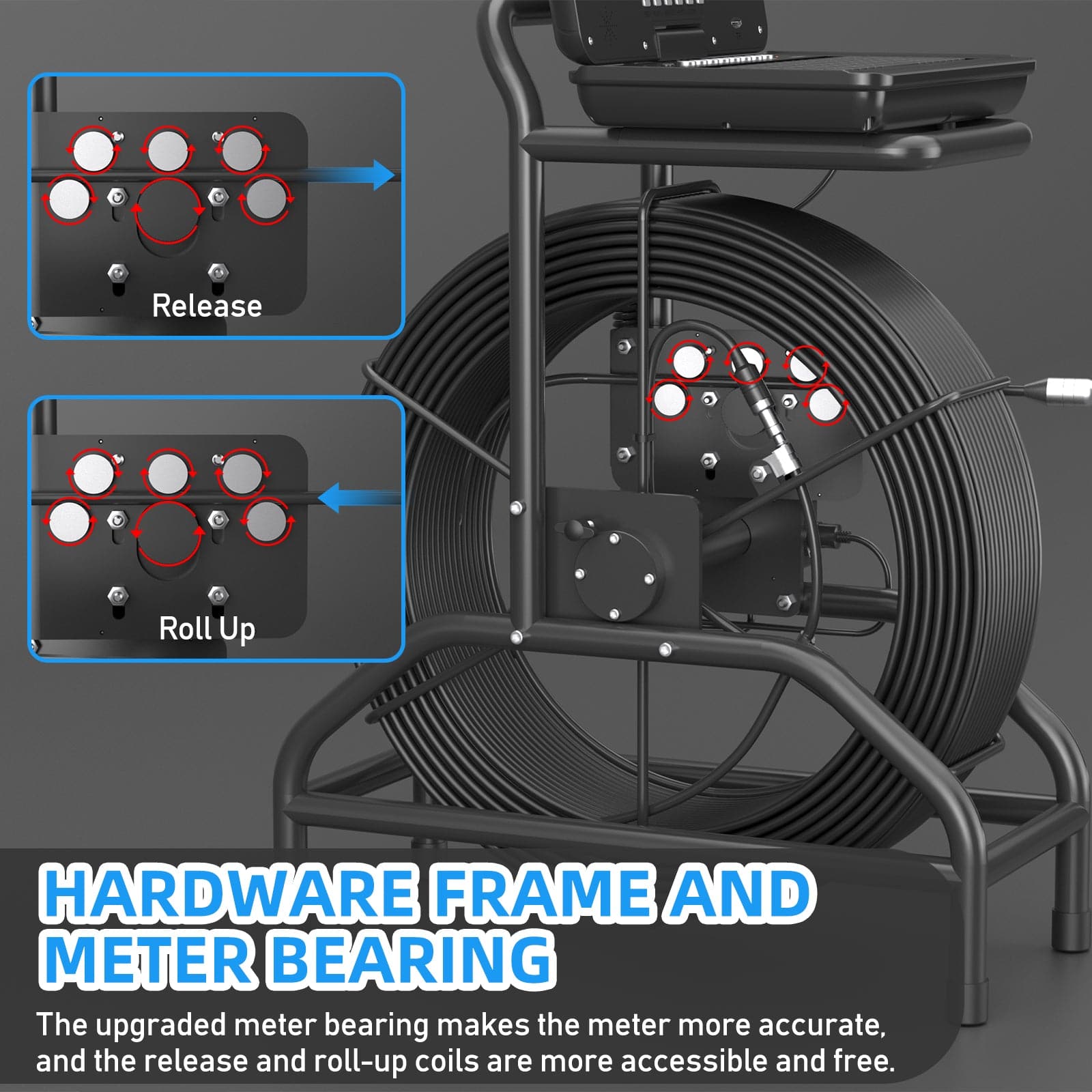 Release

Roll Up

HARDWARE FRAME AND METER BEARING

The upgraded meter bearing makes the meter more accurate, and the release and roll-up coils are more accessible and free.