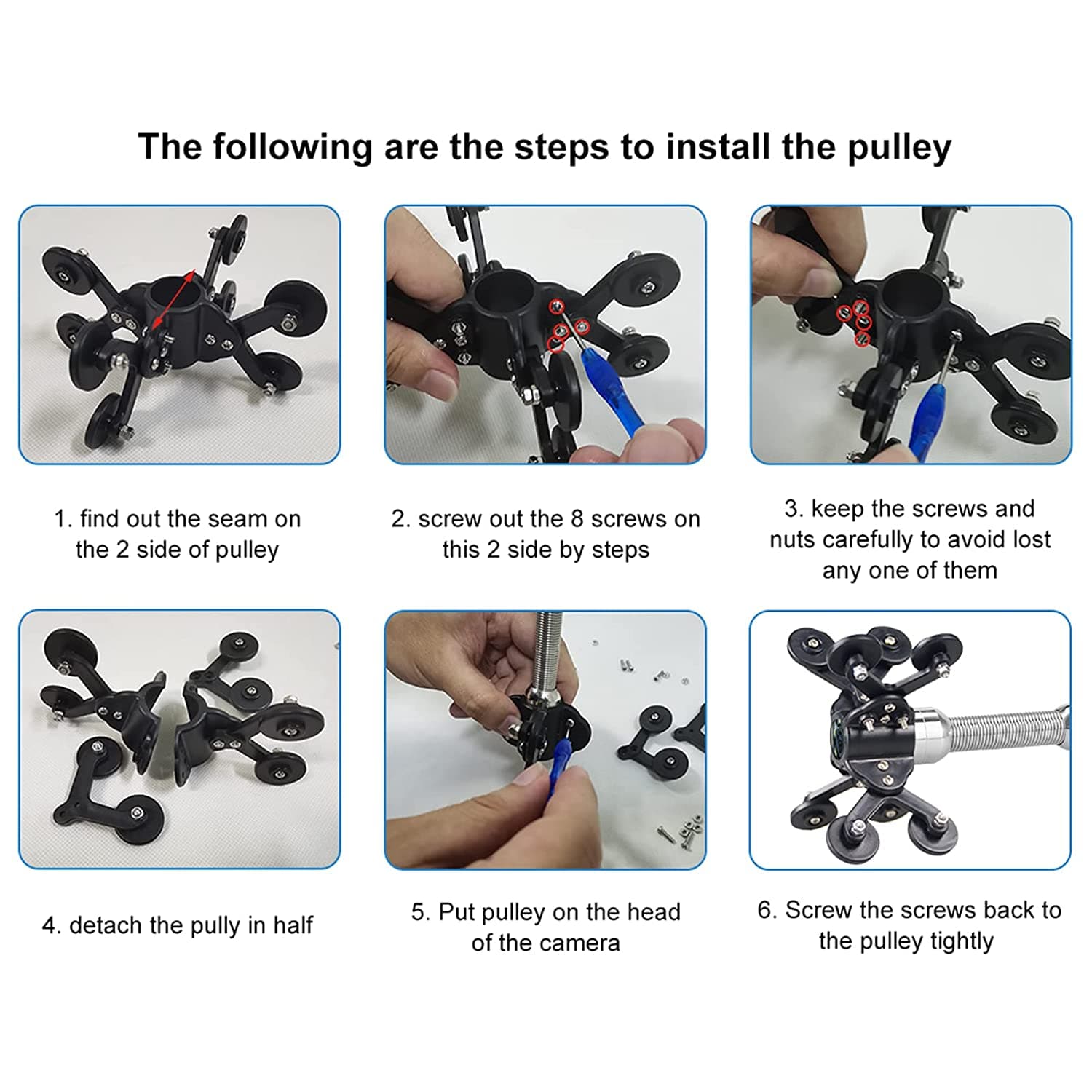 The following are the steps to install the pulley

1. find out the seam on the 2 side of pulley

2. screw out the 8 screws on this 2 side by steps

3. keep the screws and nuts carefully to avoid lost any one of them

4. detach the pully in half

5. Put pulley on the head of the camera

6. Screw the screws back to the pulley tightly