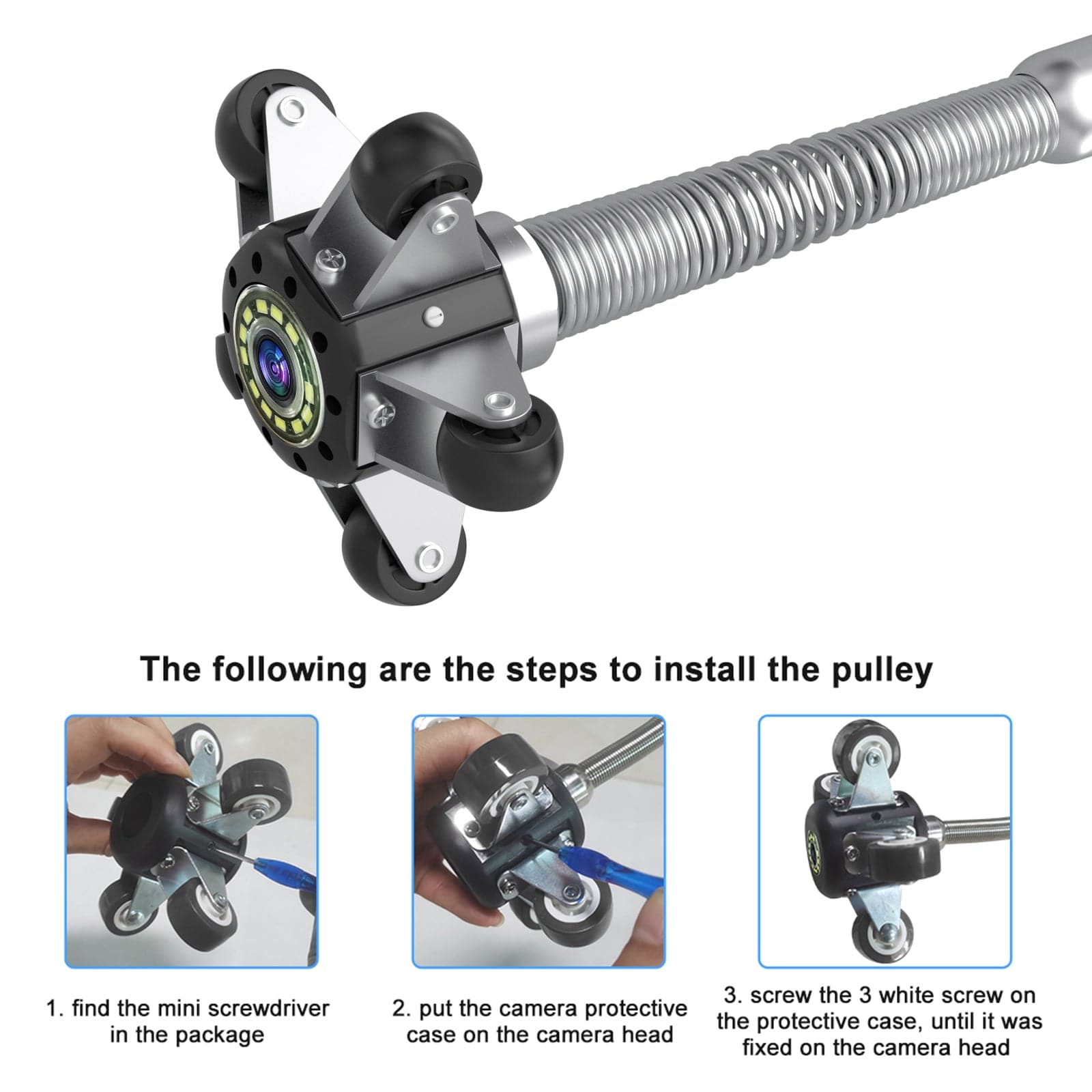 The following are the steps to install the pulley

1. find the mini screwdriver in the package

2. put the camera protective case on the camera head

3. screw the 3 white screw on the protective case, until it was fixed on the camera head