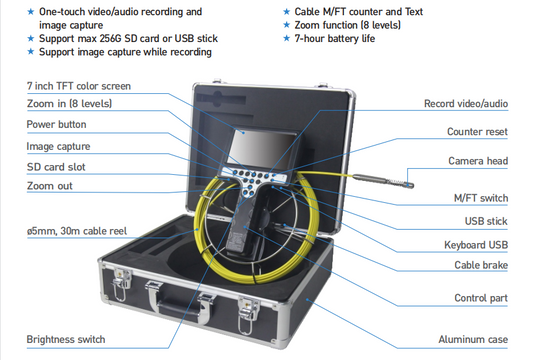 ★ One-touch video/audio recording and image capture
★ Support max 256G SD card or USB stick
★ Support image capture while recording

★ Cable M/FT counter and Text
★ Zoom function (8 levels)
★ 7-hour battery life

7 inch TFT color screen
Zoom in (8 levels)
Power button
Image capture
SD card slot
Zoom out
ø5mm, 30m cable reel
Brightness switch

Record video/audio
Counter reset
Camera head
M/FT switch
USB stick
Keyboard USB
Cable brake
Control part
Aluminum case